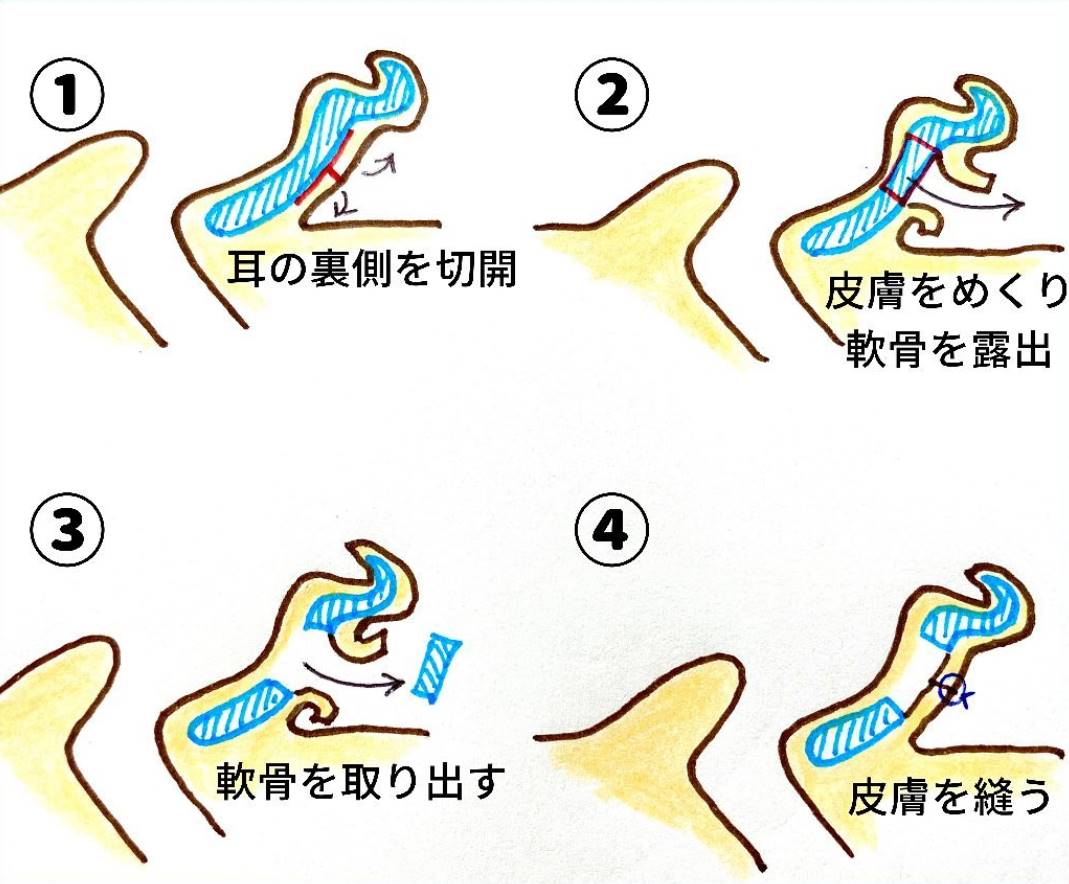 ①
耳の裏側を切開

②
皮膚をめくり
軟骨を露出

③
軟骨を取り出す

④
皮膚を縫う